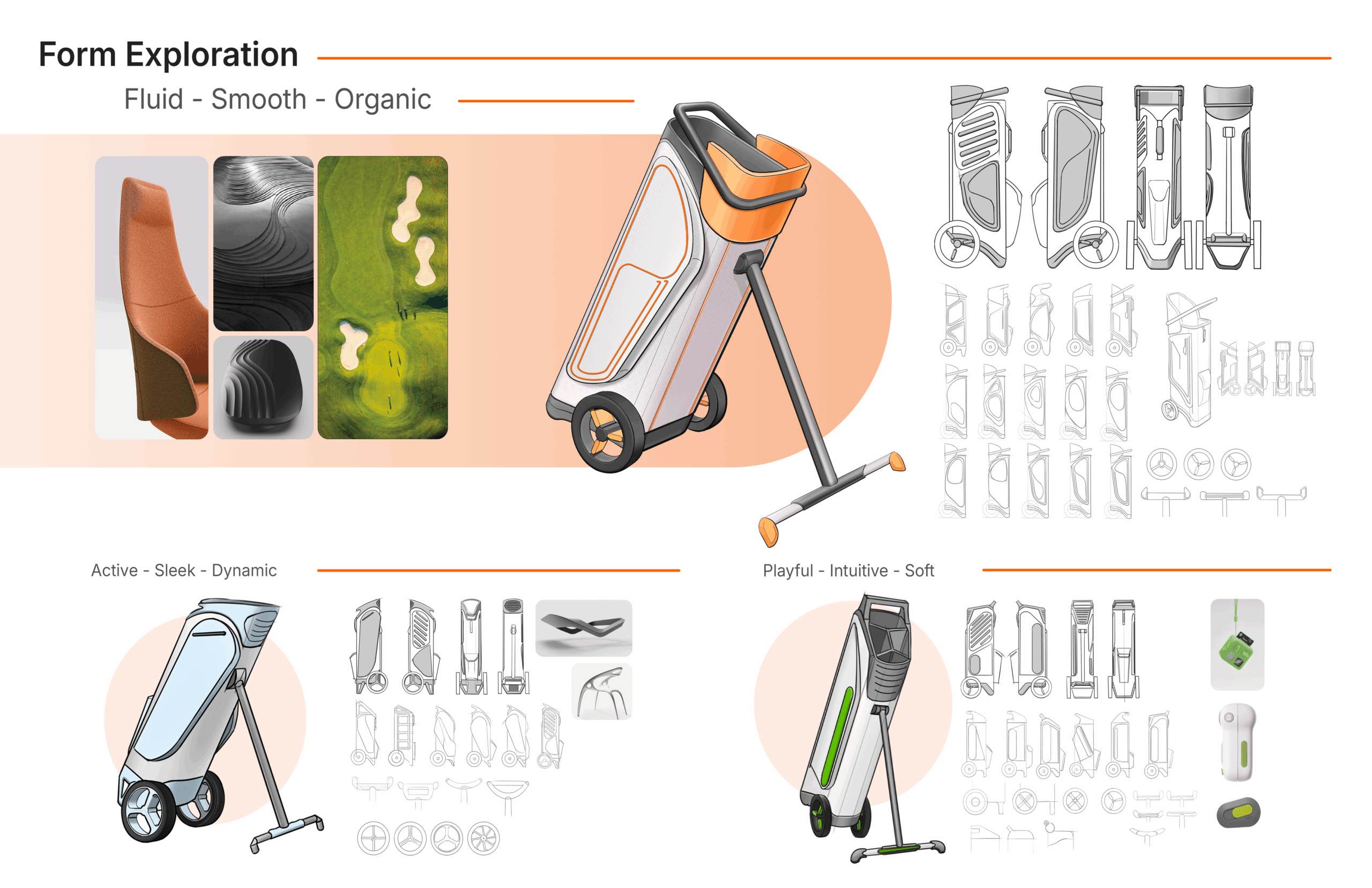 Form Exploration

Fluid - Smooth - Organic

Active - Sleek - Dynamic

Playful - Intuitive - Soft