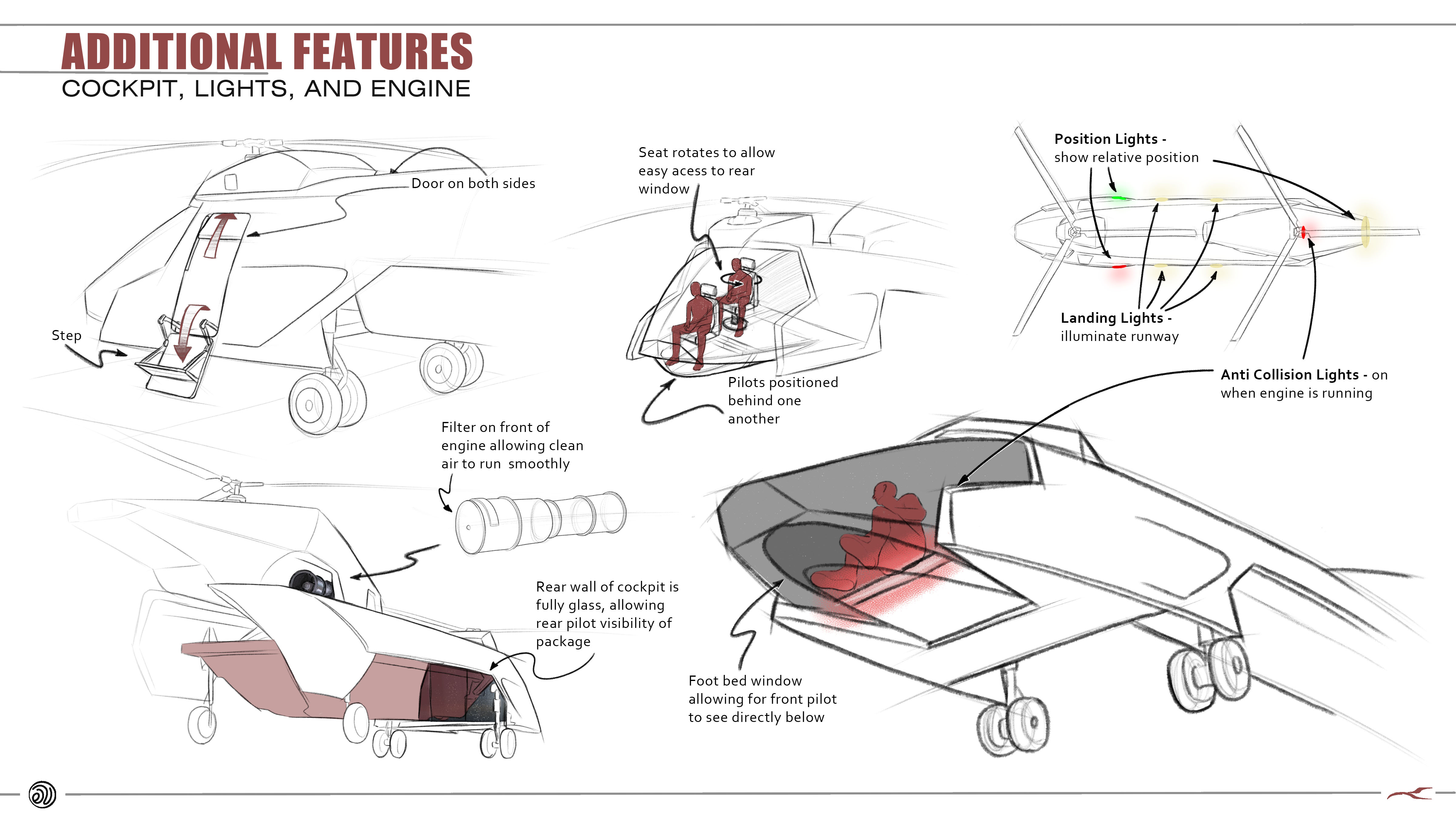 ADDITIONAL FEATURES
COCKPIT, LIGHTS, AND ENGINE

Door on both sides

Step

Seat rotates to allow easy acess to rear window

Pilots positioned behind one another

Position Lights - show relative position

Landing Lights - illuminate runway

Anti Collision Lights - on when engine is running

Filter on front of engine allowing clean air to run smoothly

Rear wall of cockpit is fully glass, allowing rear pilot visibility of package

Foot bed window allowing for front pilot to see directly below